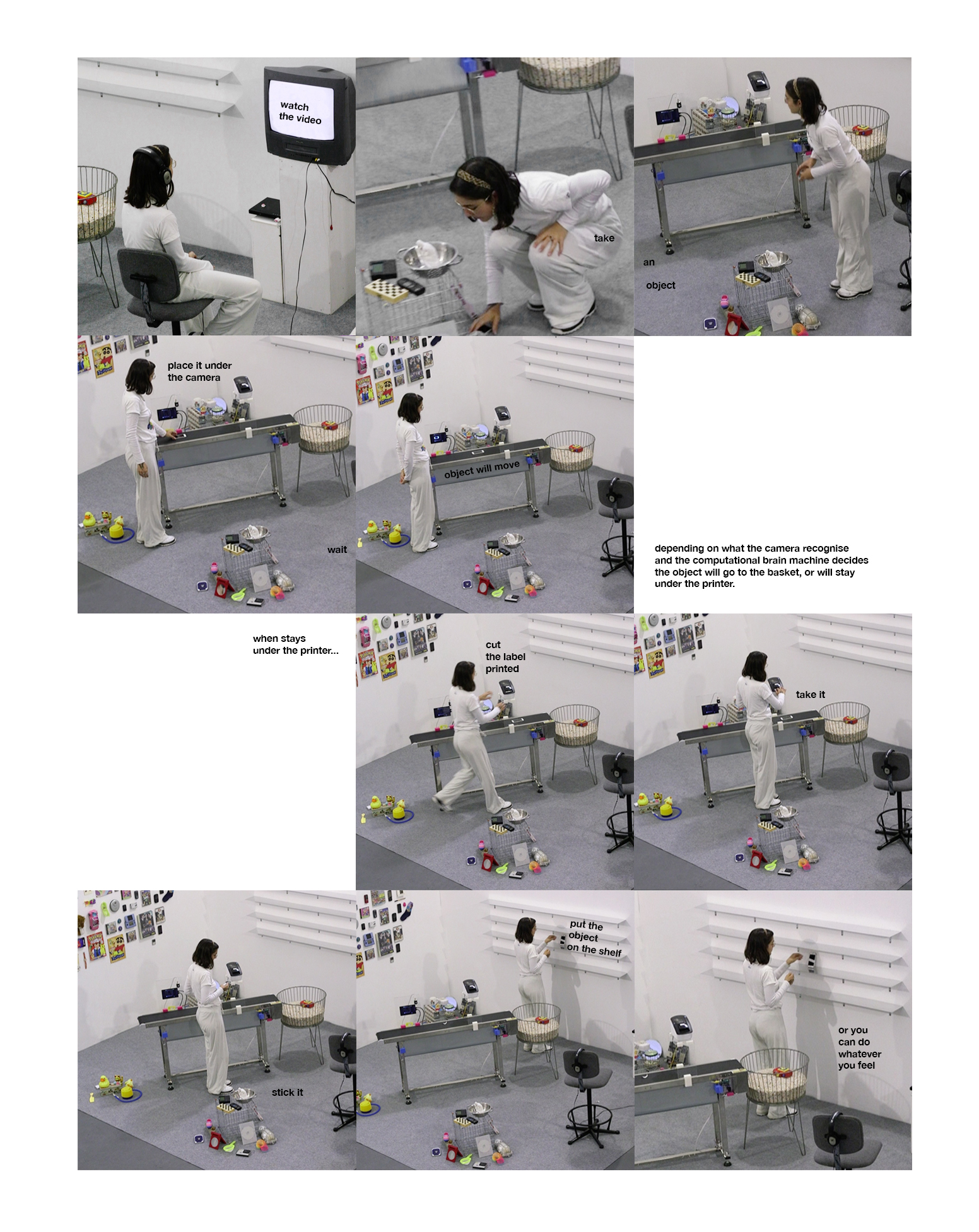 watch the video

take

an

object

place it under the camera

wait

object will move

depending on what the camera recognise and the computational brain machine decides the object will go to the basket, or will stay under the printer.

when stays under the printer...

cut the label printed

take it

stick it

put the object on the shelf

or you can do whatever you feel